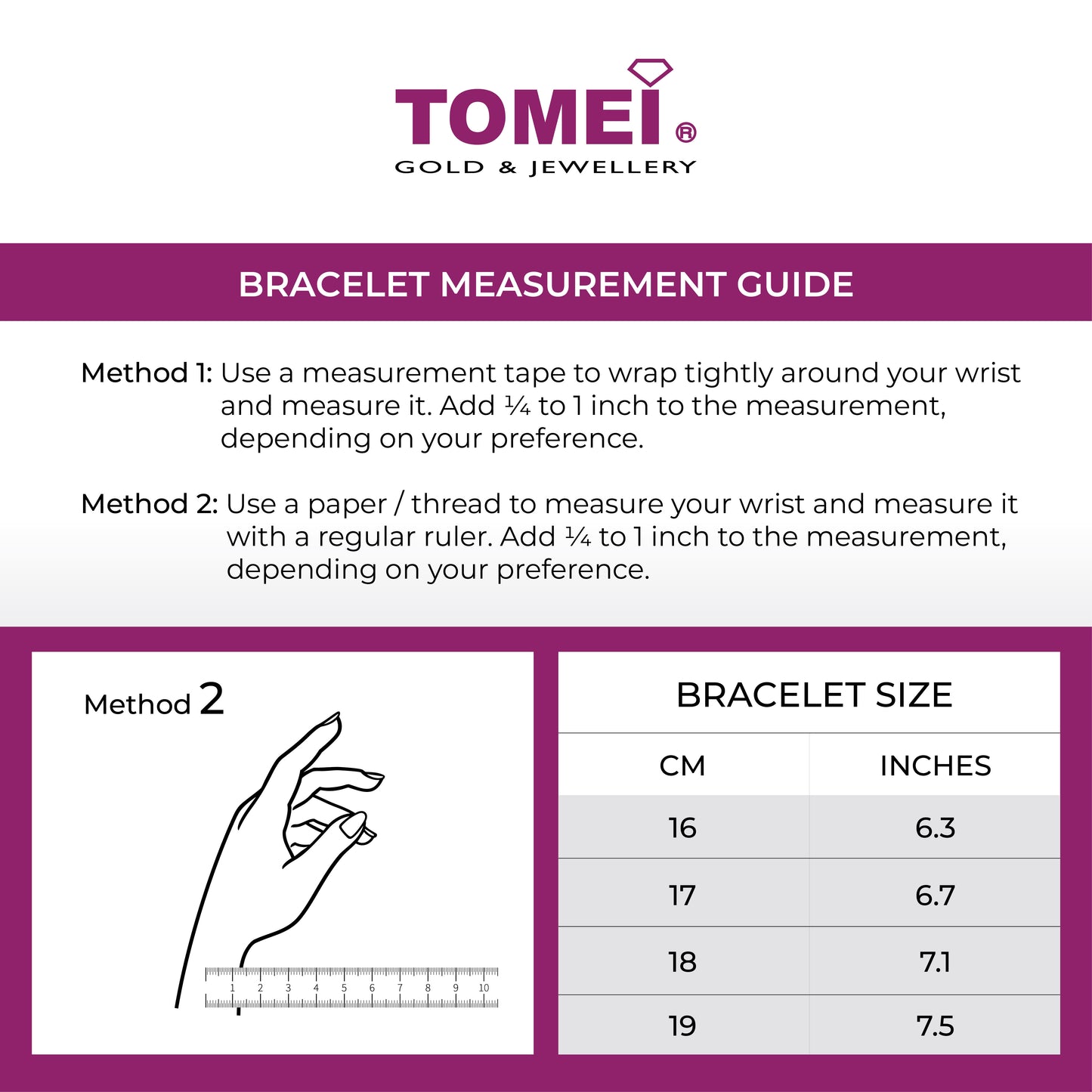 TOMEI®
GOLD & JEWELLERY

BRACELET MEASUREMENT GUIDE

Method 1: Use a measurement tape to wrap tightly around your wrist and measure it. Add ¼ to 1 inch to the measurement, depending on your preference.

Method 2: Use a paper / thread to measure your wrist and measure it with a regular ruler. Add ¼ to 1 inch to the measurement, depending on your preference.

Method 2

1 2 3 4 5 6 7 8 9 10

BRACELET SIZE

| CM | INCHES |
|---|---|
| 16 | 6.3 |
| 17 | 6.7 |
| 18 | 7.1 |
| 19 | 7.5 |