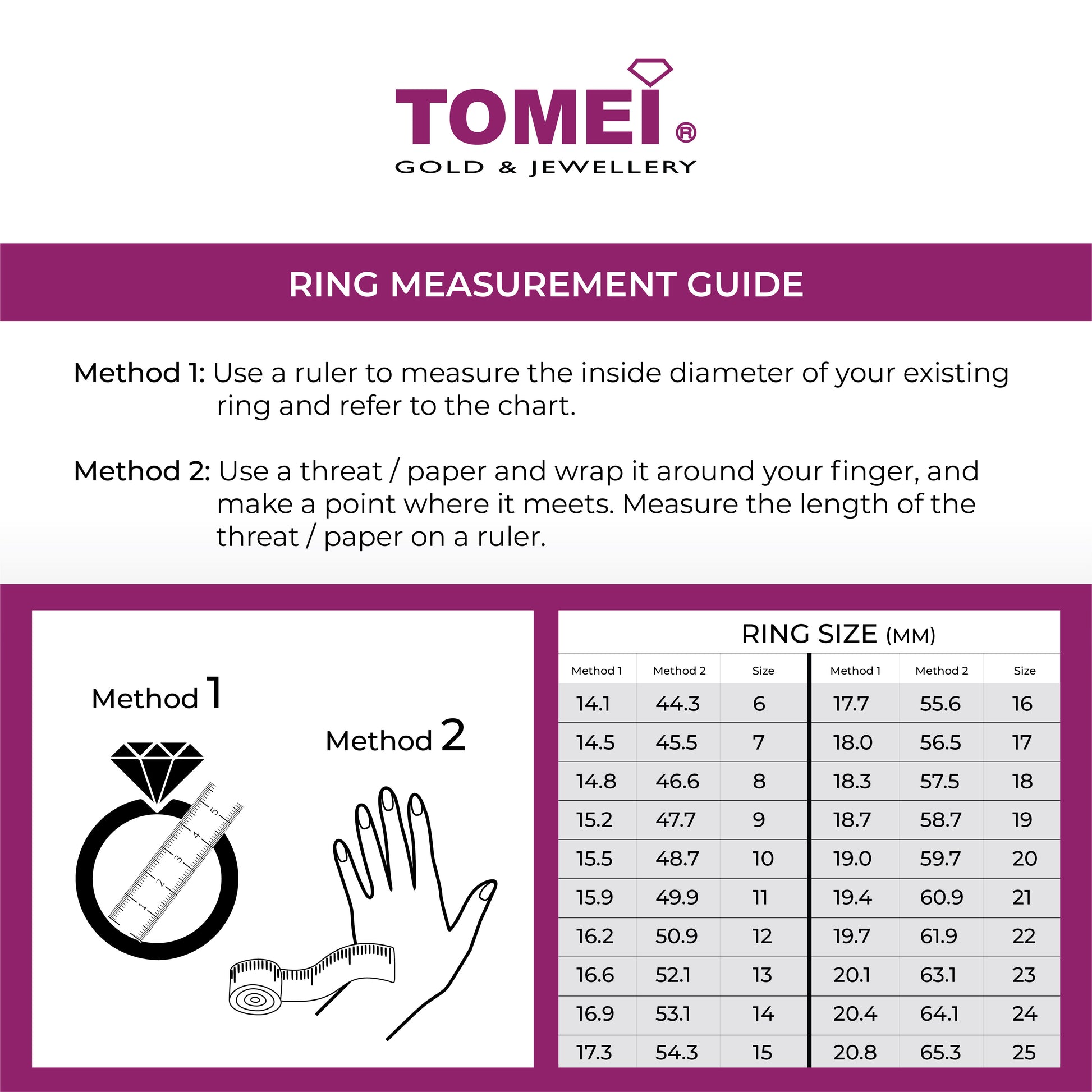 TOMEI®
GOLD & JEWELLERY

RING MEASUREMENT GUIDE

Method 1: Use a ruler to measure the inside diameter of your existing ring and refer to the chart.

Method 2: Use a threat / paper and wrap it around your finger, and make a point where it meets. Measure the length of the threat / paper on a ruler.

Method 1

Method 2

1 2 3 4 5

RING SIZE (MM)

| Method 1 | Method 2 | Size | Method 1 | Method 2 | Size |
|---|---|---|---|---|---|
| 14.1 | 44.3 | 6 | 17.7 | 55.6 | 16 |
| 14.5 | 45.5 | 7 | 18.0 | 56.5 | 17 |
| 14.8 | 46.6 | 8 | 18.3 | 57.5 | 18 |
| 15.2 | 47.7 | 9 | 18.7 | 58.7 | 19 |
| 15.5 | 48.7 | 10 | 19.0 | 59.7 | 20 |
| 15.9 | 49.9 | 11 | 19.4 | 60.9 | 21 |
| 16.2 | 50.9 | 12 | 19.7 | 61.9 | 22 |
| 16.6 | 52.1 | 13 | 20.1 | 63.1 | 23 |
| 16.9 | 53.1 | 14 | 20.4 | 64.1 | 24 |
| 17.3 | 54.3 | 15 | 20.8 | 65.3 | 25 |