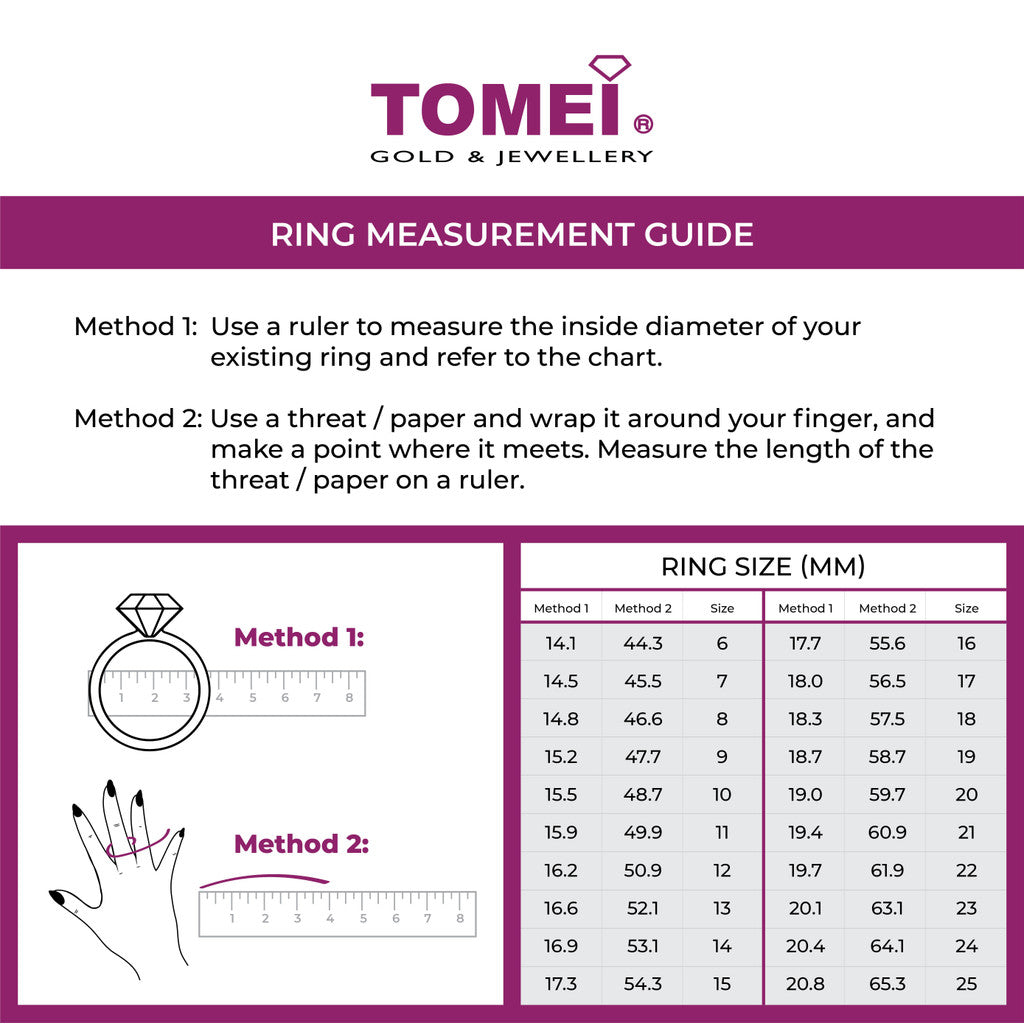 TOMEI®
GOLD & JEWELLERY

RING MEASUREMENT GUIDE

Method 1: Use a ruler to measure the inside diameter of your existing ring and refer to the chart.

Method 2: Use a threat / paper and wrap it around your finger, and make a point where it meets. Measure the length of the threat / paper on a ruler.

Method 1:

1 2 3 4 5 6 7 8

Method 2:

1 2 3 4 5 6 7 8

RING SIZE (MM)

| Method 1 | Method 2 | Size | Method 1 | Method 2 | Size |
|---|---|---|---|---|---|
| 14.1 | 44.3 | 6 | 17.7 | 55.6 | 16 |
| 14.5 | 45.5 | 7 | 18.0 | 56.5 | 17 |
| 14.8 | 46.6 | 8 | 18.3 | 57.5 | 18 |
| 15.2 | 47.7 | 9 | 18.7 | 58.7 | 19 |
| 15.5 | 48.7 | 10 | 19.0 | 59.7 | 20 |
| 15.9 | 49.9 | 11 | 19.4 | 60.9 | 21 |
| 16.2 | 50.9 | 12 | 19.7 | 61.9 | 22 |
| 16.6 | 52.1 | 13 | 20.1 | 63.1 | 23 |
| 16.9 | 53.1 | 14 | 20.4 | 64.1 | 24 |
| 17.3 | 54.3 | 15 | 20.8 | 65.3 | 25 |